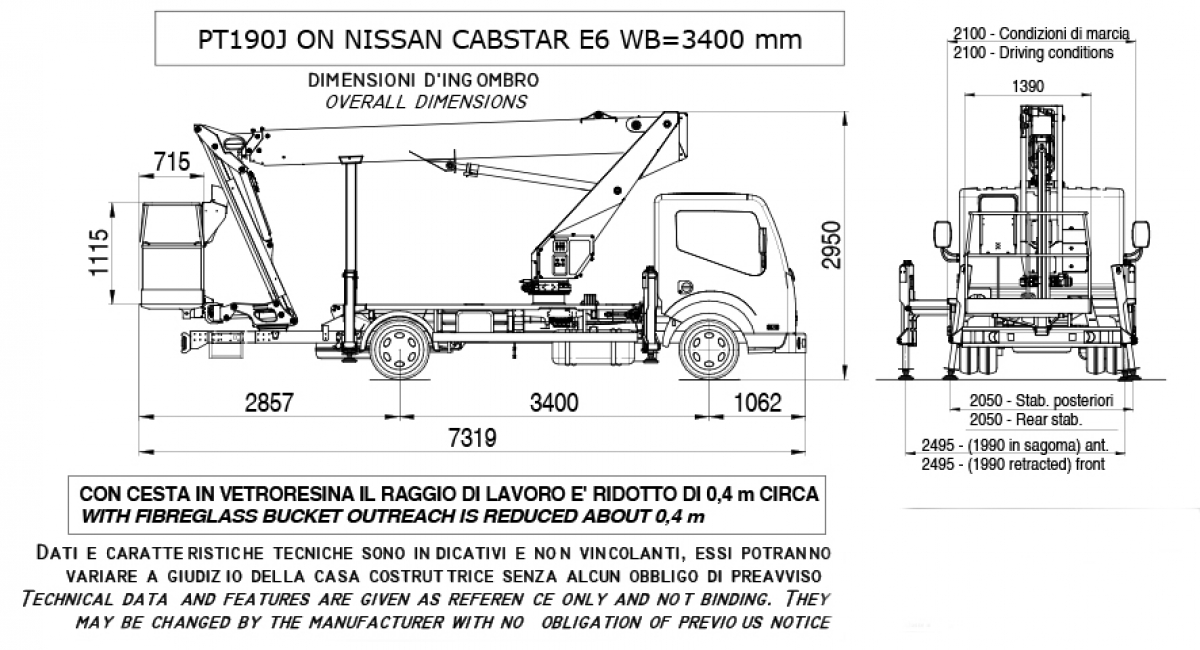 PT190J ON NISSAN CABSTAR E6 WB=3400 mm

DIMENSIONI D'INGOMBRO
OVERALL DIMENSIONS

715

1115

2950

2857

3400

1062

7319

2100 - Condizioni di marcia
2100 - Driving conditions

1390

2050 - Stab. posteriori
2050 - Rear stab.

2495 - (1990 in sagoma) ant.
2495 - (1990 retracted) front

CON CESTA IN VETRORESINA IL RAGGIO DI LAVORO E' RIDOTTO DI 0,4 m CIRCA
WITH FIBREGLASS BUCKET OUTREACH IS REDUCED ABOUT 0,4 m

DATI E CARATTERISTICHE TECNICHE SONO INDICATIVI E NON VINCOLANTI, ESSI POTRANNO VARIARE A GIUDIZIO DELLA CASA COSTRUTTRICE SENZA ALCUN OBBLIGO DI PREAVVISO
TECHNICAL DATA AND FEATURES ARE GIVEN AS REFERENCE ONLY AND NOT BINDING. THEY MAY BE CHANGED BY THE MANUFACTURER WITH NO OBLIGATION OF PREVIOUS NOTICE